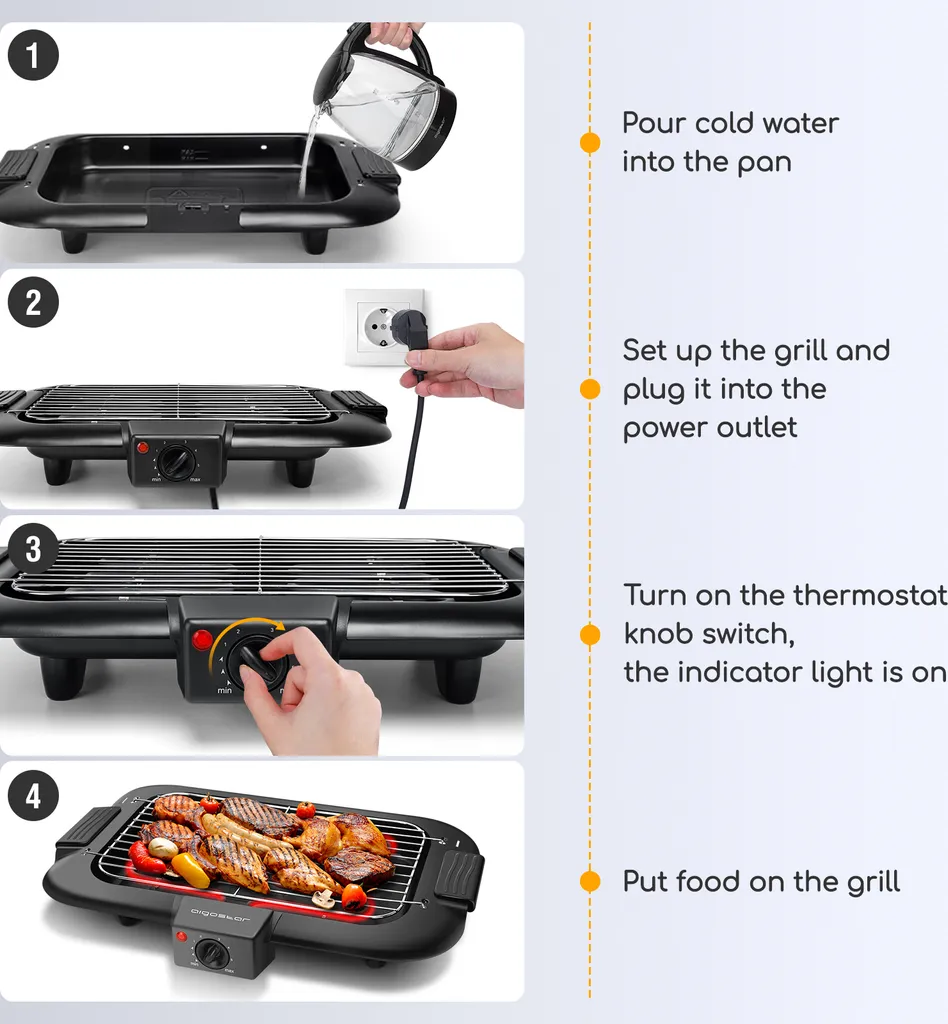 1

Pour cold water into the pan

2

min max

Set up the grill and plug it into the power outlet

3

min

Turn on the thermostat knob switch, the indicator light is on

4

aigostar

Put food on the grill